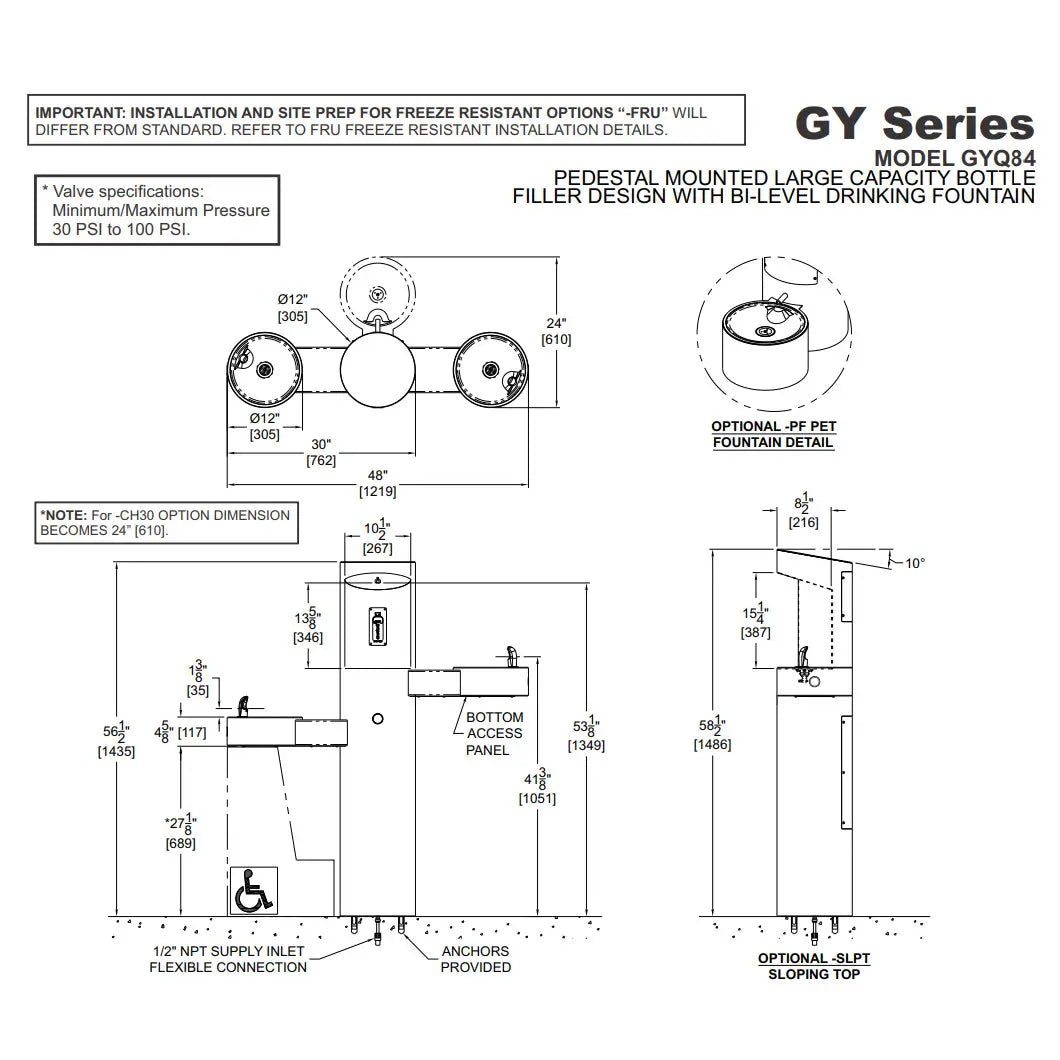 IMPORTANT: INSTALLATION AND SITE PREP FOR FREEZE RESISTANT OPTIONS "-FRU" WILL DIFFER FROM STANDARD. REFER TO FRU FREEZE RESISTANT INSTALLATION DETAILS.

GY Series
MODEL GYQ84
PEDESTAL MOUNTED LARGE CAPACITY BOTTLE FILLER DESIGN WITH BI-LEVEL DRINKING FOUNTAIN

* Valve specifications:
Minimum/Maximum Pressure
30 PSI to 100 PSI.

Ø12"
[305]
24"
[610]
Ø12"
[305]
30"
[762]
48"
[1219]

OPTIONAL -PF PET FOUNTAIN DETAIL

*NOTE: For -CH30 OPTION DIMENSION BECOMES 24" [610].

$10\frac{1}{2}$"
[267]
$13\frac{5}{8}$"
[346]
$1\frac{3}{8}$"
[35]
$4\frac{5}{8}$" [117]
$56\frac{1}{2}$"
[1435]
*$27\frac{1}{8}$"
[689]
BOTTOM ACCESS PANEL
$53\frac{1}{8}$"
[1349]
$41\frac{3}{8}$"
[1051]
1/2" NPT SUPPLY INLET FLEXIBLE CONNECTION
ANCHORS PROVIDED

$8\frac{1}{2}$"
[216]
10°
$15\frac{1}{4}$"
[387]
$58\frac{1}{2}$"
[1486]
OPTIONAL -SLPT SLOPING TOP