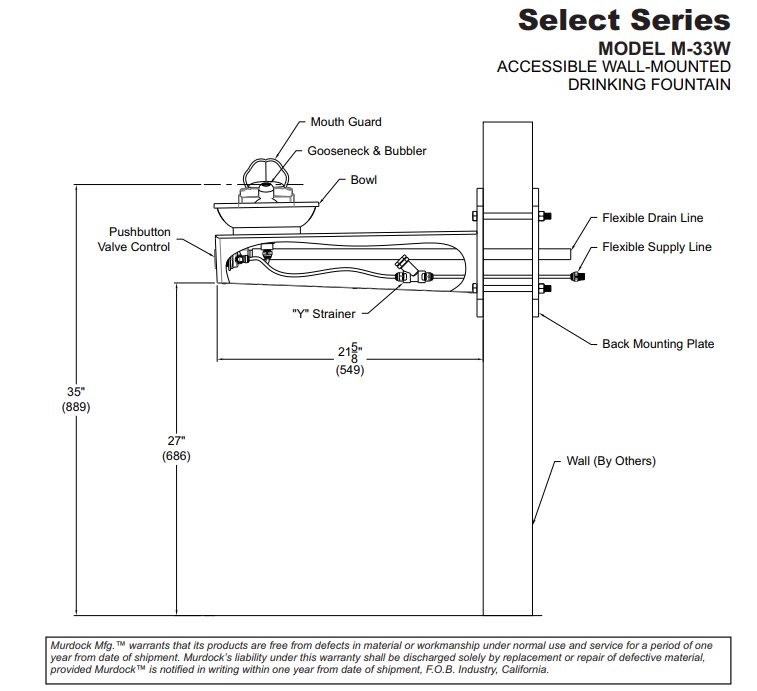 Select Series
MODEL M-33W
ACCESSIBLE WALL-MOUNTED
DRINKING FOUNTAIN

Mouth Guard
Gooseneck & Bubbler
Bowl
Pushbutton Valve Control
Flexible Drain Line
Flexible Supply Line
"Y" Strainer
Back Mounting Plate
$21\frac{5}{8}$"
(549)
35"
(889)
27"
(686)
Wall (By Others)

Murdock Mfg.™ warrants that its products are free from defects in material or workmanship under normal use and service for a period of one year from date of shipment. Murdock's liability under this warranty shall be discharged solely by replacement or repair of defective material, provided Murdock™ is notified in writing within one year from date of shipment, F.O.B. Industry, California.